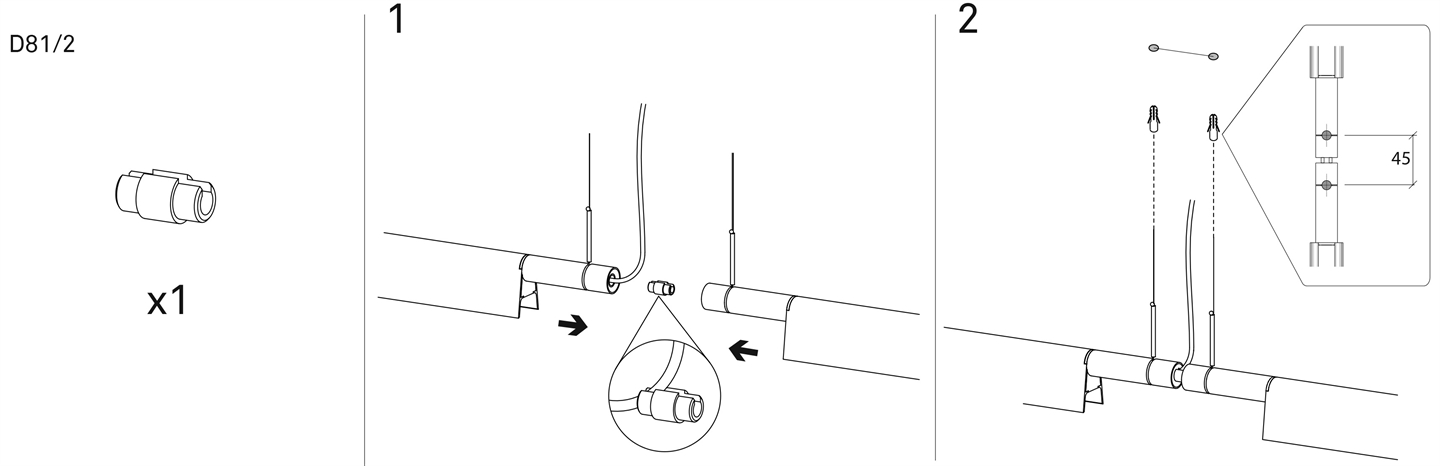 D81/2

x1

1

2

45